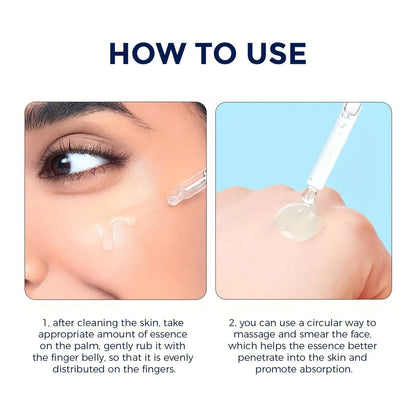 HOW TO USE

1, after cleaning the skin, take appropriate amount of essence on the palm, gently rub it with the finger belly, so that it is evenly distributed on the fingers.

2, you can use a circular way to massage and smear the face, which helps the essence better penetrate into the skin and promote absorption.